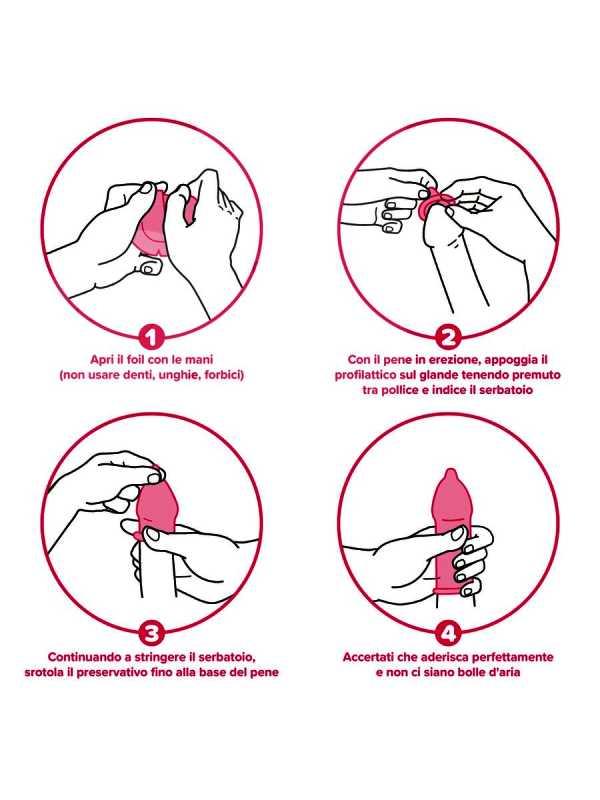 1
Apri il foil con le mani (non usare denti, unghie, forbici)

2
Con il pene in erezione, appoggia il profilattico sul glande tenendo premuto tra pollice e indice il serbatoio

3
Continuando a stringere il serbatoio, srotola il preservativo fino alla base del pene

4
Accertati che aderisca perfettamente e non ci siano bolle d'aria