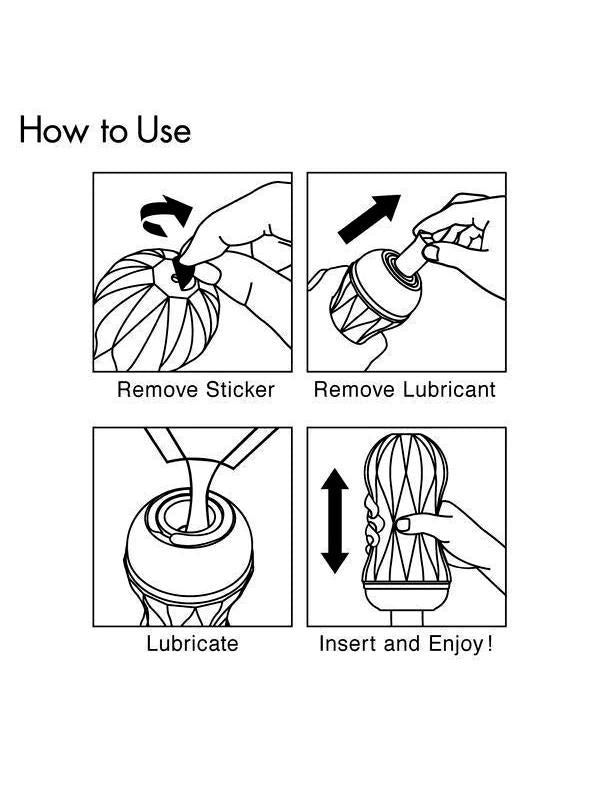 How to Use

Remove Sticker

Remove Lubricant

Lubricate

Insert and Enjoy!