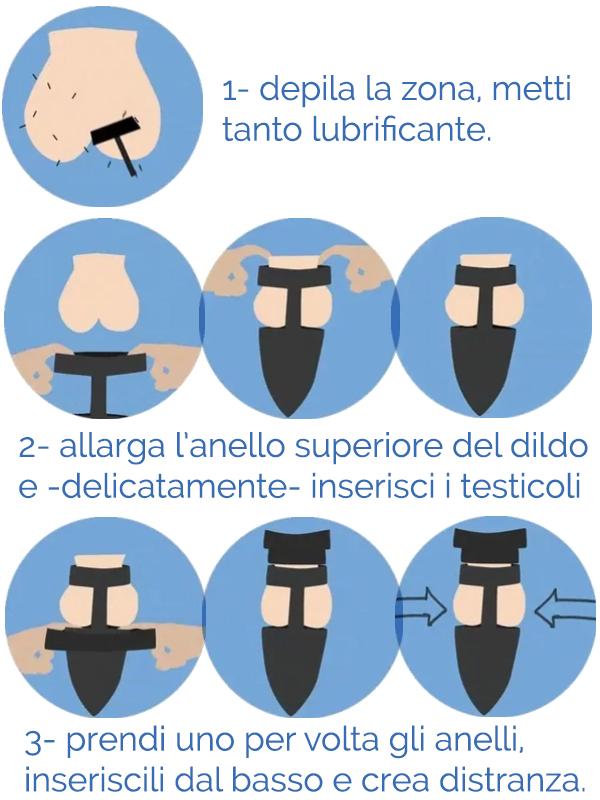 1- depila la zona, metti tanto lubrificante.

2- allarga l'anello superiore del dildo e -delicatamente- inserisci i testicoli

3- prendi uno per volta gli anelli, inseriscili dal basso e crea distranza.