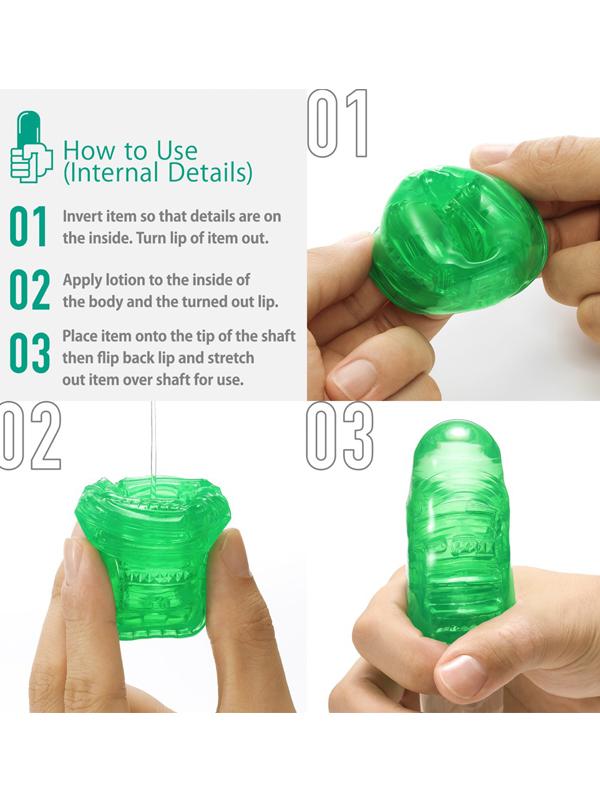 How to Use (Internal Details)

01 Invert item so that details are on the inside. Turn lip of item out.

02 Apply lotion to the inside of the body and the turned out lip.

03 Place item onto the tip of the shaft then flip back lip and stretch out item over shaft for use.

01

02

03