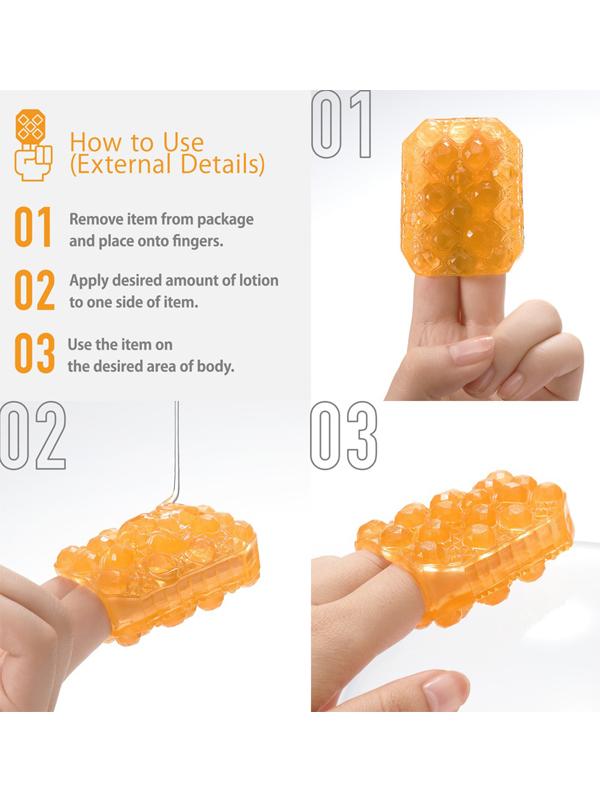 How to Use
(External Details)

01 Remove item from package and place onto fingers.

02 Apply desired amount of lotion to one side of item.

03 Use the item on the desired area of body.

01

02

03